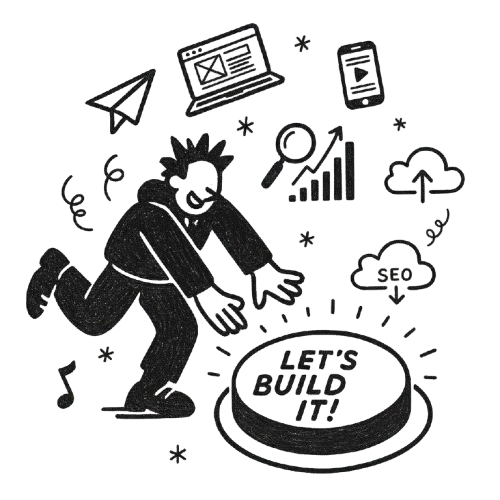 SEO

LET'S BUILD IT!